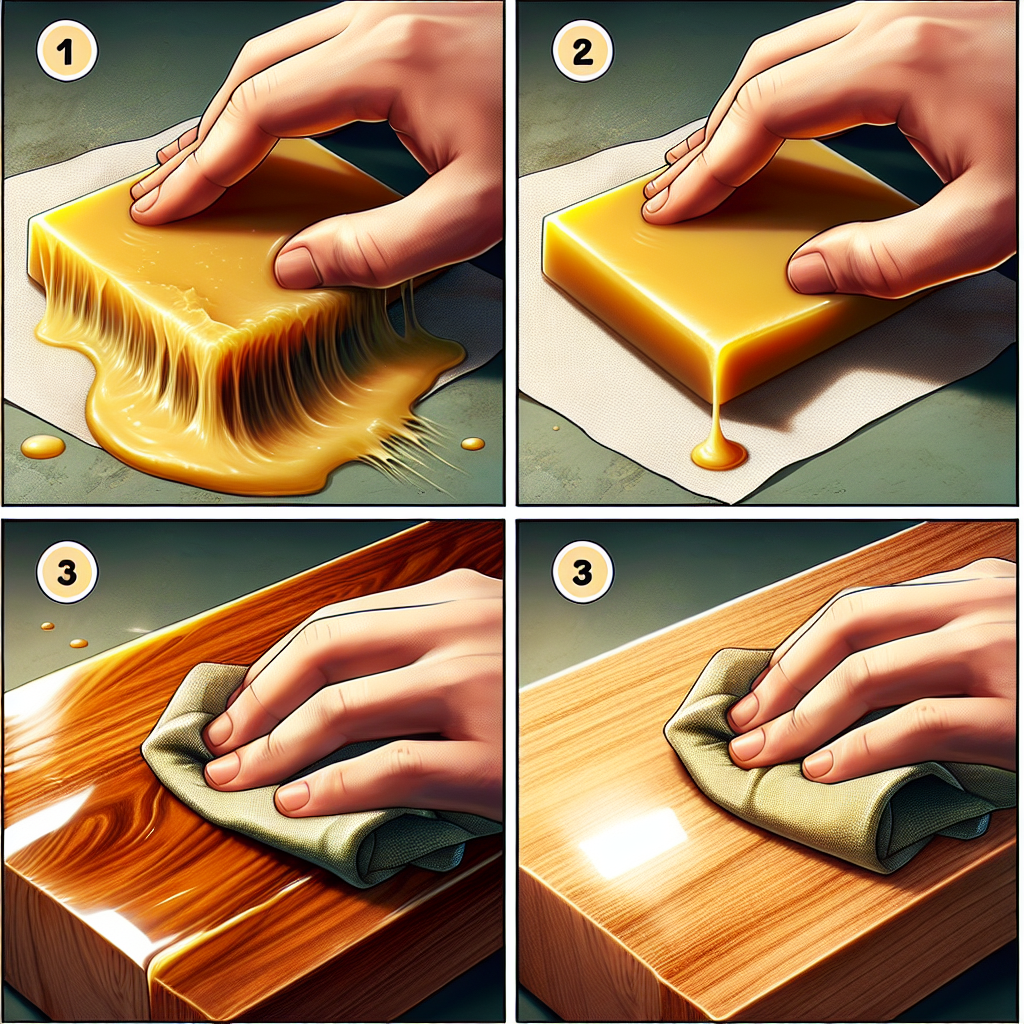 1

2

3

3